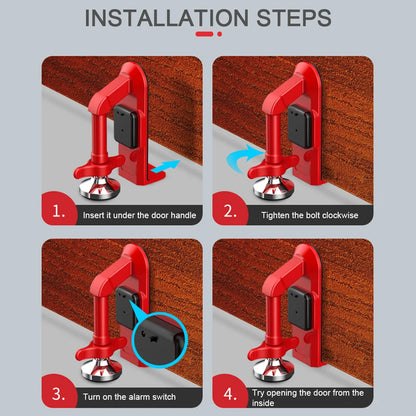 INSTALLATION STEPS

1. Insert it under the door handle

2. Tighten the bolt clockwise

3. Turn on the alarm switch

4. Try opening the door from the inside