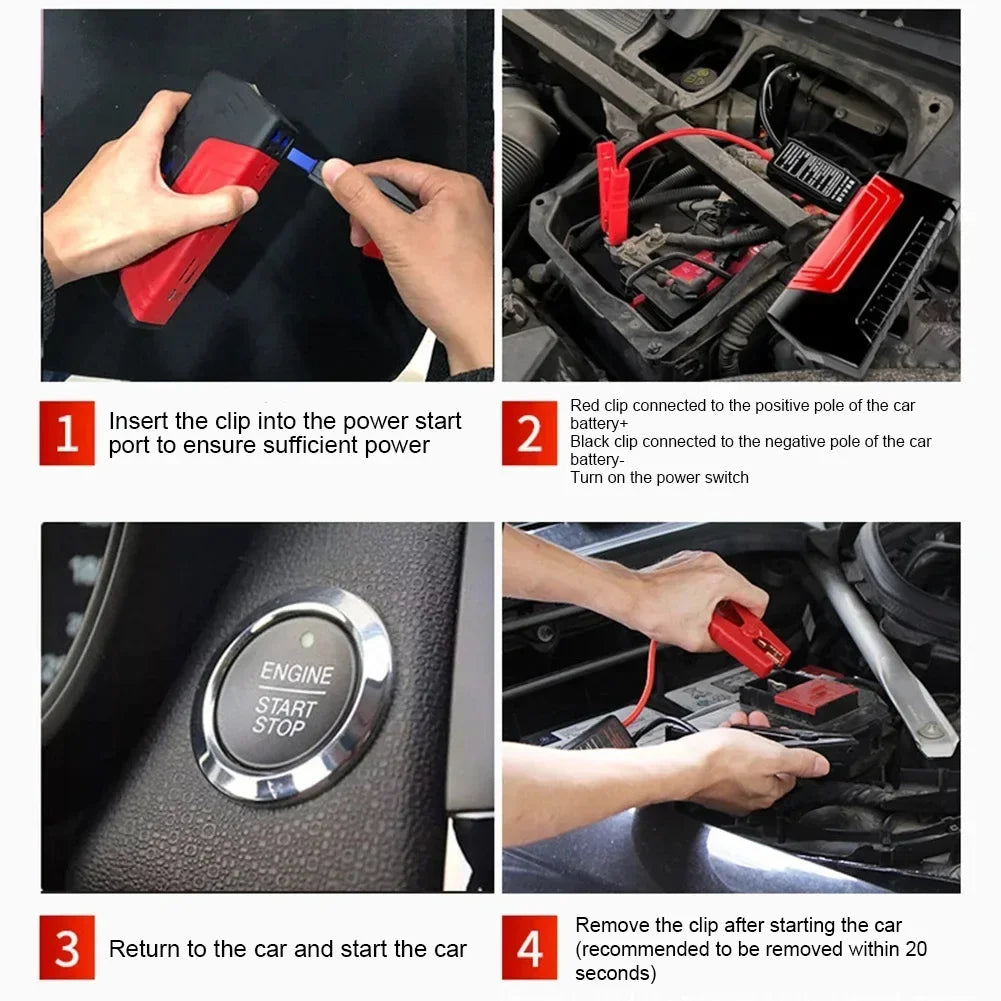 1 Insert the clip into the power start port to ensure sufficient power

2 Red clip connected to the positive pole of the car battery+
Black clip connected to the negative pole of the car battery-
Turn on the power switch

ENGINE
START
STOP

3 Return to the car and start the car

4 Remove the clip after starting the car (recommended to be removed within 20 seconds)